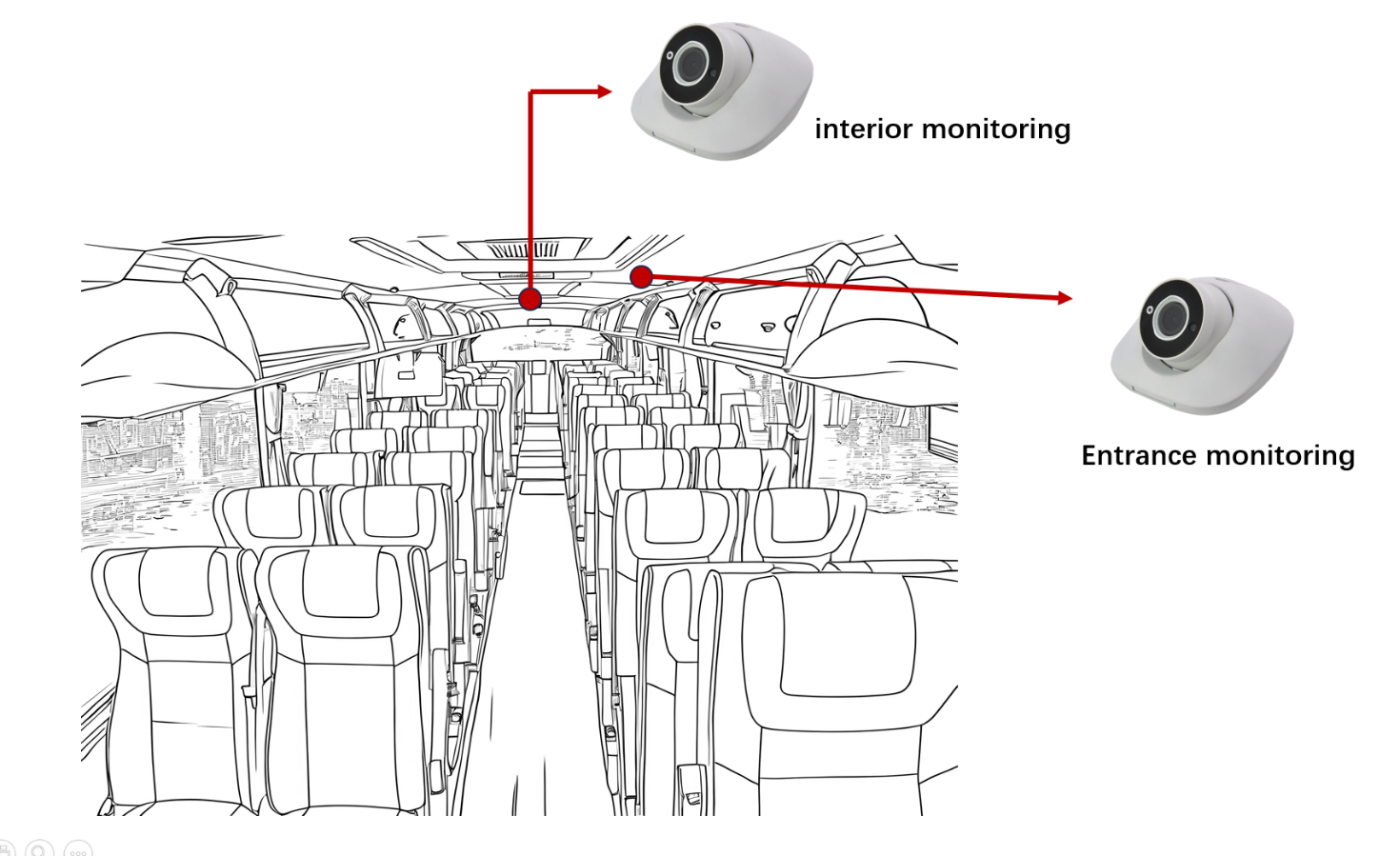 interior monitoring

Entrance monitoring